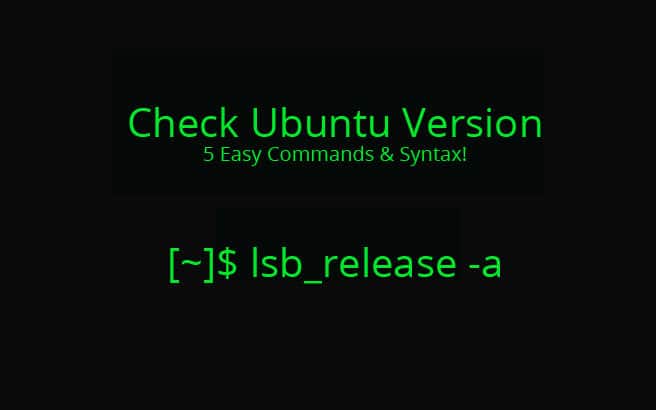 Check Ubuntu Version
5 Easy Commands & Syntax!

[~]$ lsb_release -a